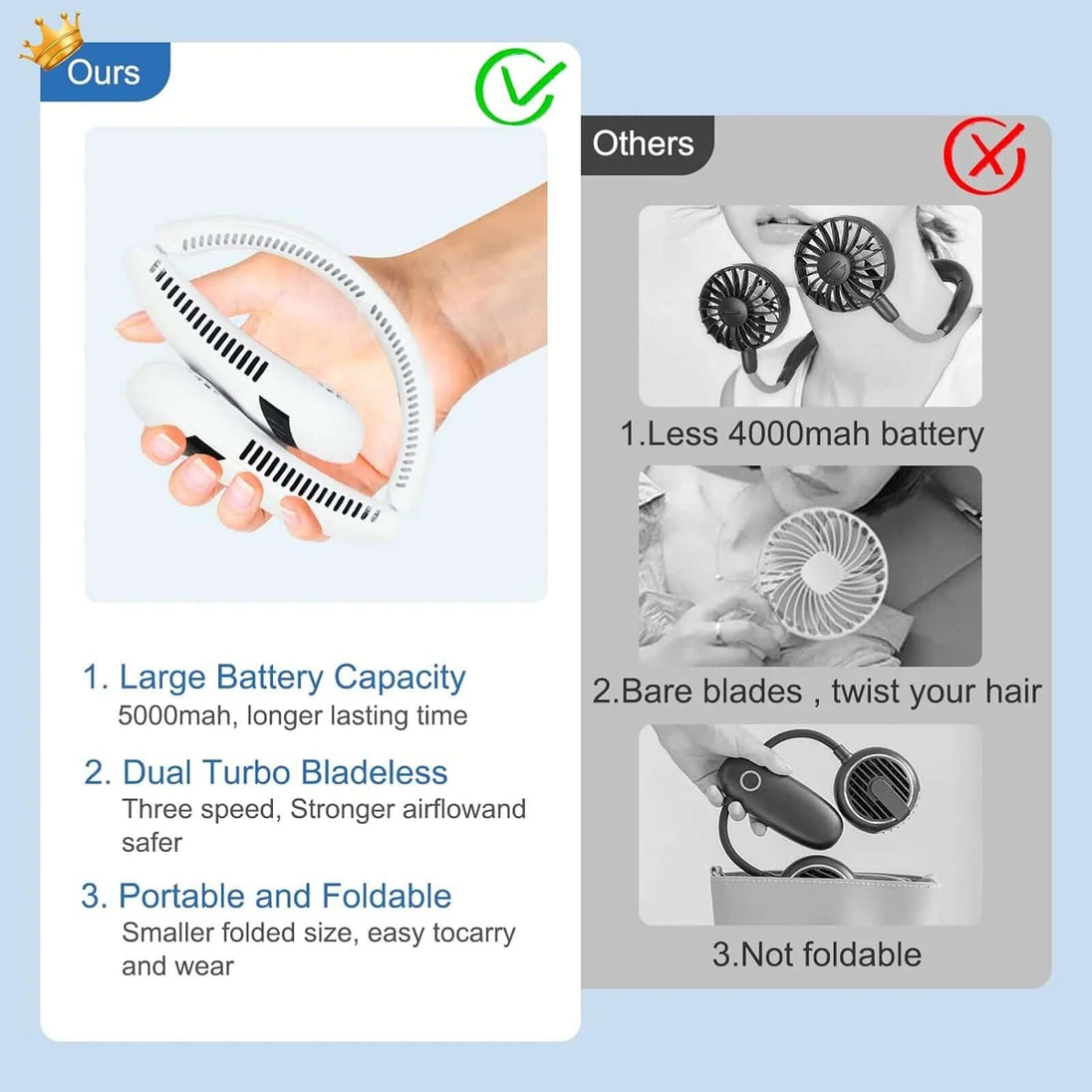 Ours

1. Large Battery Capacity
5000mah, longer lasting time

2. Dual Turbo Bladeless
Three speed, Stronger airflowand safer

3. Portable and Foldable
Smaller folded size, easy tocarry and wear

Others

1.Less 4000mah battery

2.Bare blades , twist your hair

3.Not foldable