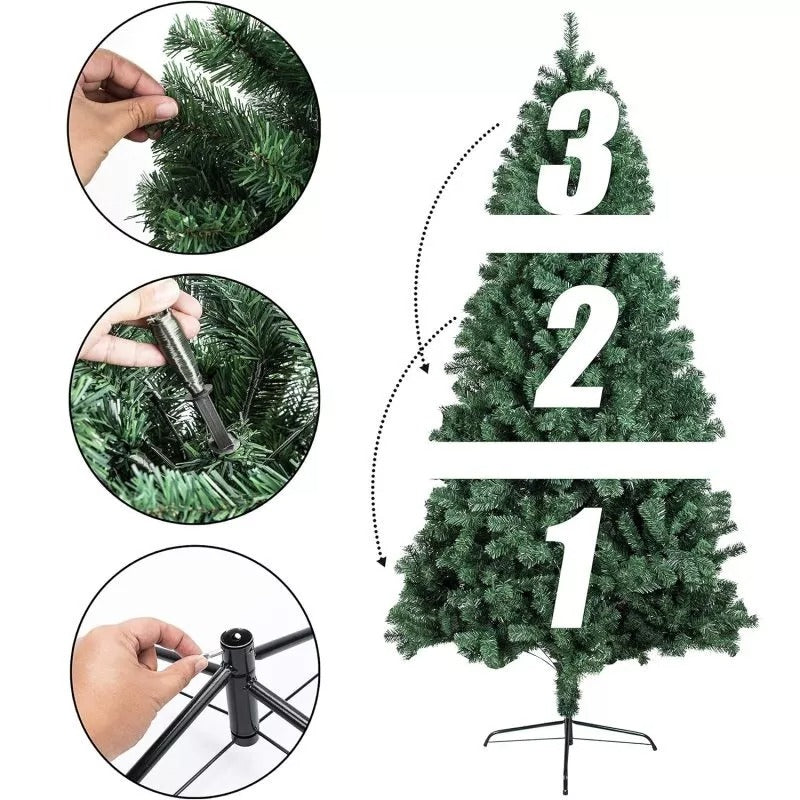 3

2

1